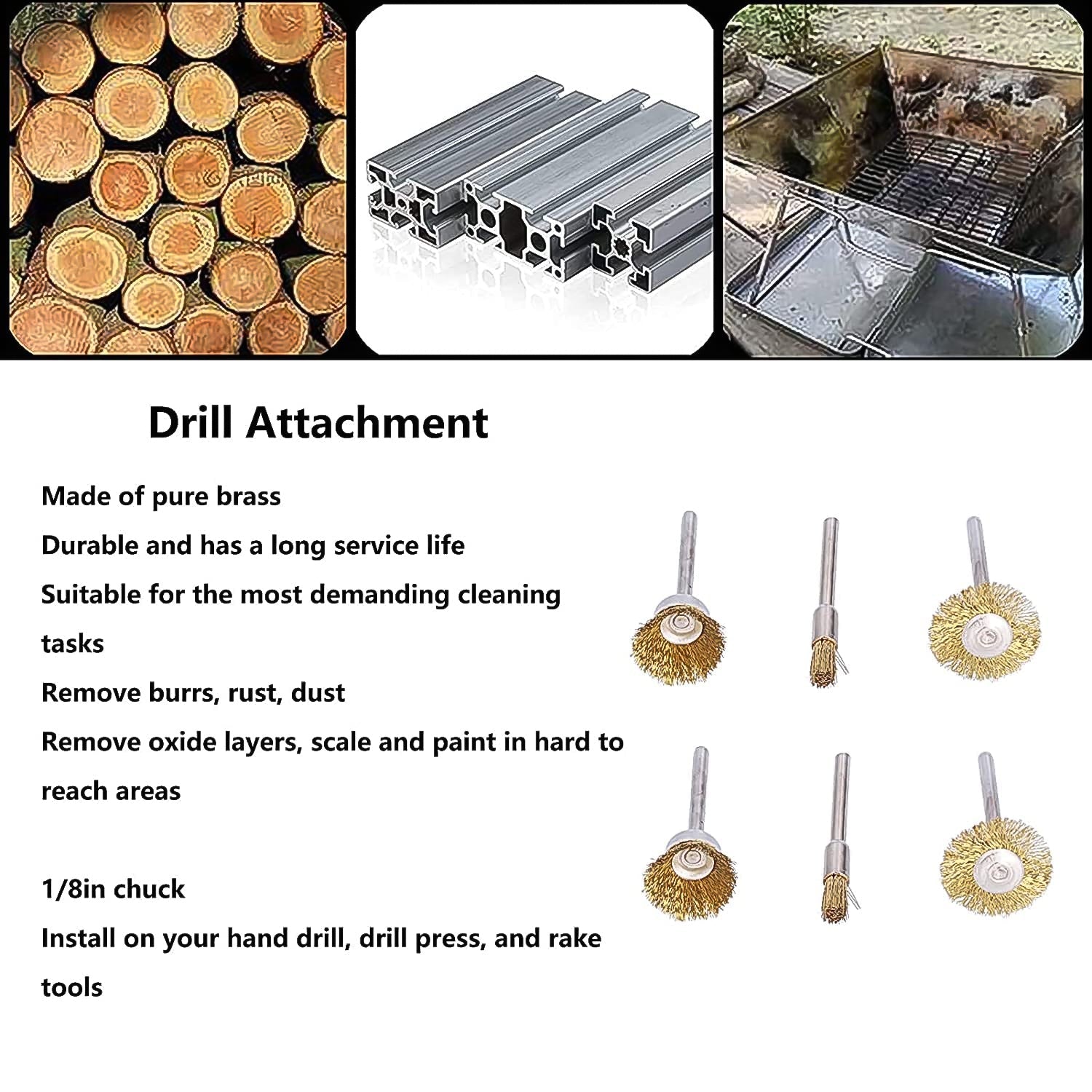 Drill Attachment

Made of pure brass
Durable and has a long service life
Suitable for the most demanding cleaning tasks
Remove burrs, rust, dust
Remove oxide layers, scale and paint in hard to reach areas

1/8in chuck
Install on your hand drill, drill press, and rake tools